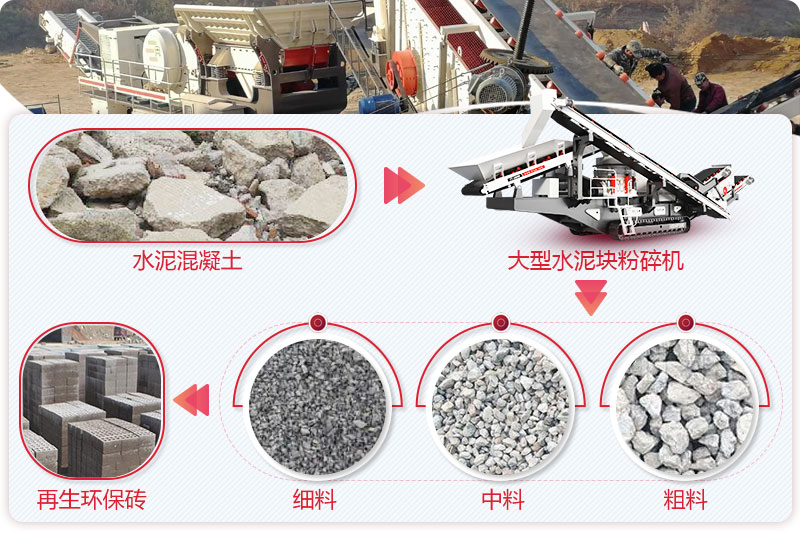 水泥混凝土

大型水泥块粉碎机

再生环保砖

细料

中料

粗料